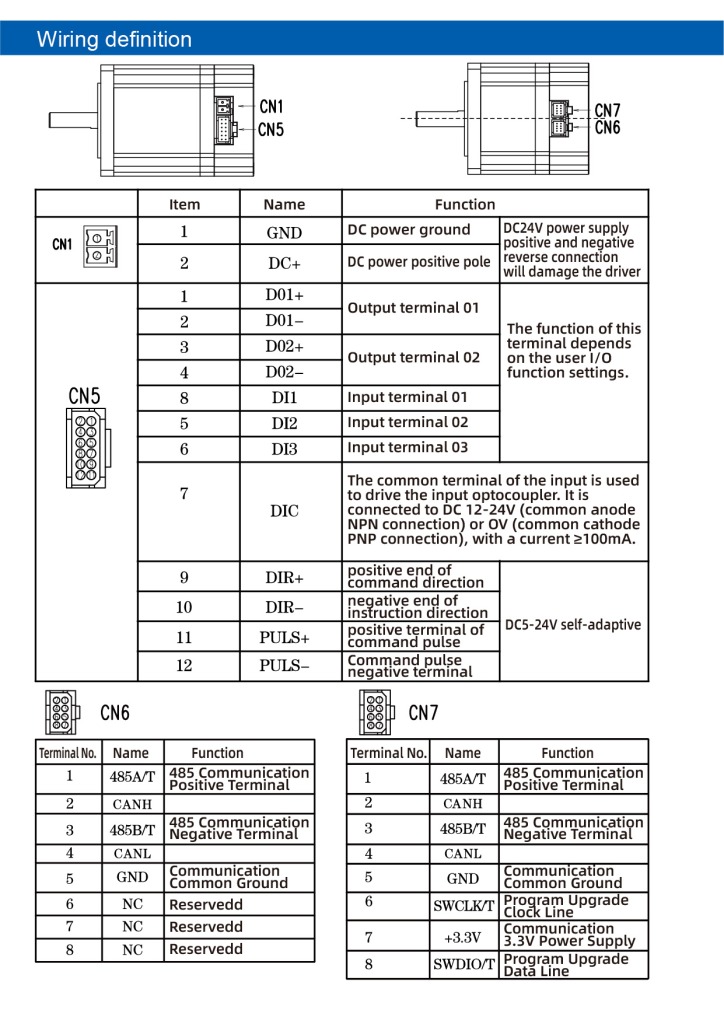 Wiring definition

CN1
CN5

CN7
CN6

| | Item | Name | Function | |
|---|---|---|---|---|
| CN1 | 1 | GND | DC power ground | DC24V power supply positive and negative reverse connection will damage the driver |
| | 2 | DC+ | DC power positive pole | |
| CN5 | 1 | D01+ | Output terminal 01 | The function of this terminal depends on the user I/O function settings. |
| | 2 | D01− | | |
| | 3 | D02+ | Output terminal 02 | |
| | 4 | D02− | | |
| | 8 | DI1 | Input terminal 01 | |
| | 5 | DI2 | Input terminal 02 | |
| | 6 | DI3 | Input terminal 03 | |
| | 7 | DIC | The common terminal of the input is used to drive the input optocoupler. It is connected to DC 12-24V (common anode NPN connection) or OV (common cathode PNP connection), with a current ≥100mA. | |
| | 9 | DIR+ | positive end of command direction | DC5-24V self-adaptive |
| | 10 | DIR− | negative end of instruction direction | |
| | 11 | PULS+ | positive terminal of command pulse | |
| | 12 | PULS− | Command pulse negative terminal | |

CN6

| Terminal No. | Name | Function |
|---|---|---|
| 1 | 485A/T | 485 Communication Positive Terminal |
| 2 | CANH | |
| 3 | 485B/T | 485 Communication Negative Terminal |
| 4 | CANL | |
| 5 | GND | Communication Common Ground |
| 6 | NC | Reservedd |
| 7 | NC | Reservedd |
| 8 | NC | Reservedd |

CN7

| Terminal No. | Name | Function |
|---|---|---|
| 1 | 485A/T | 485 Communication Positive Terminal |
| 2 | CANH | |
| 3 | 485B/T | 485 Communication Negative Terminal |
| 4 | CANL | |
| 5 | GND | Communication Common Ground |
| 6 | SWCLK/T | Program Upgrade Clock Line |
| 7 | +3.3V | Communication 3.3V Power Supply |
| 8 | SWDIO/T | Program Upgrade Data Line |