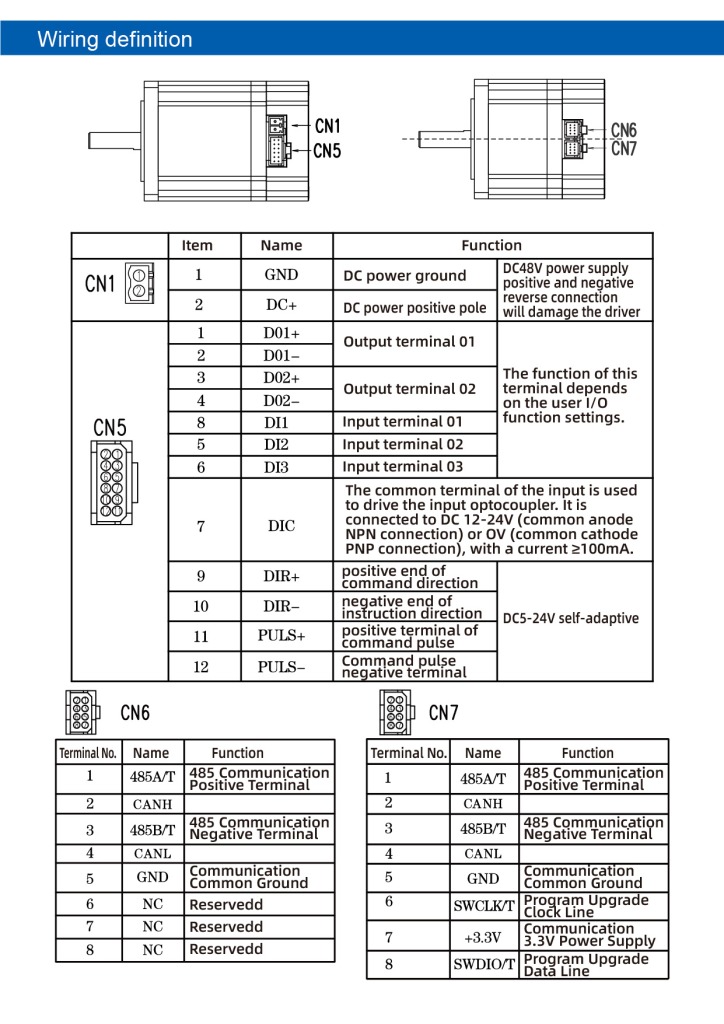 Wiring definition

CN1
CN5

CN6
CN7

| | Item | Name | Function | |
|---|---|---|---|---|
| CN1 | 1 | GND | DC power ground | DC48V power supply positive and negative reverse connection will damage the driver |
| | 2 | DC+ | DC power positive pole | |
| CN5 | 1 | D01+ | Output terminal 01 | The function of this terminal depends on the user I/O function settings. |
| | 2 | D01− | | |
| | 3 | D02+ | Output terminal 02 | |
| | 4 | D02− | | |
| | 8 | DI1 | Input terminal 01 | |
| | 5 | DI2 | Input terminal 02 | |
| | 6 | DI3 | Input terminal 03 | |
| | 7 | DIC | The common terminal of the input is used to drive the input optocoupler. It is connected to DC 12-24V (common anode NPN connection) or OV (common cathode PNP connection), with a current ≥100mA. | |
| | 9 | DIR+ | positive end of command direction | DC5-24V self-adaptive |
| | 10 | DIR− | negative end of instruction direction | |
| | 11 | PULS+ | positive terminal of command pulse | |
| | 12 | PULS− | Command pulse negative terminal | |

CN6

| Terminal No. | Name | Function |
|---|---|---|
| 1 | 485A/T | 485 Communication Positive Terminal |
| 2 | CANH | |
| 3 | 485B/T | 485 Communication Negative Terminal |
| 4 | CANL | |
| 5 | GND | Communication Common Ground |
| 6 | NC | Reservedd |
| 7 | NC | Reservedd |
| 8 | NC | Reservedd |

CN7

| Terminal No. | Name | Function |
|---|---|---|
| 1 | 485A/T | 485 Communication Positive Terminal |
| 2 | CANH | |
| 3 | 485B/T | 485 Communication Negative Terminal |
| 4 | CANL | |
| 5 | GND | Communication Common Ground |
| 6 | SWCLK/T | Program Upgrade Clock Line |
| 7 | +3.3V | Communication 3.3V Power Supply |
| 8 | SWDIO/T | Program Upgrade Data Line |